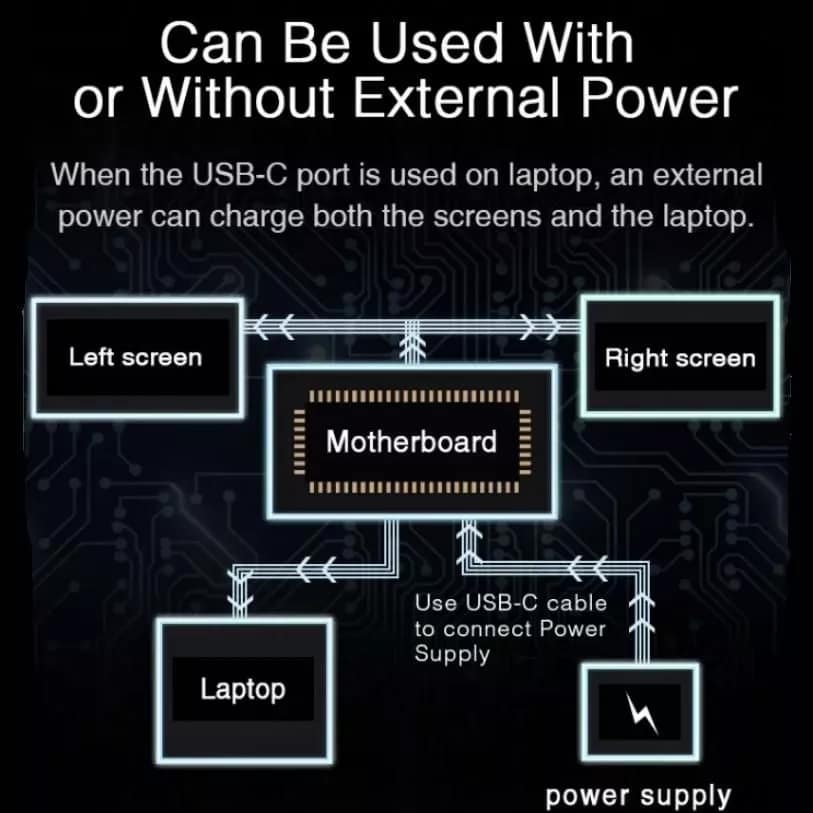 Can Be Used With or Without External Power

When the USB-C port is used on laptop, an external power can charge both the screens and the laptop.

Left screen

Right screen

Motherboard

Use USB-C cable to connect Power Supply

Laptop

power supply